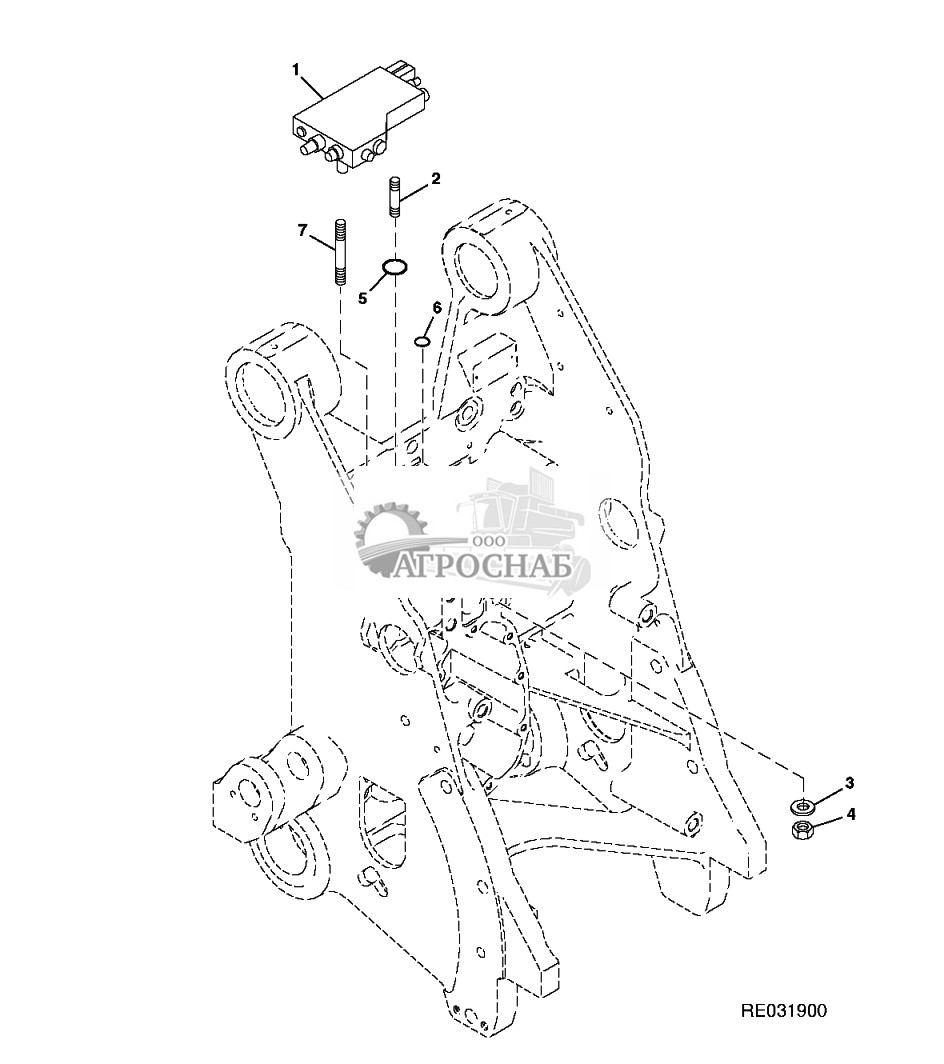 1
2
7
5
6
ООО
АГРОСНАБ
3
4
RE031900